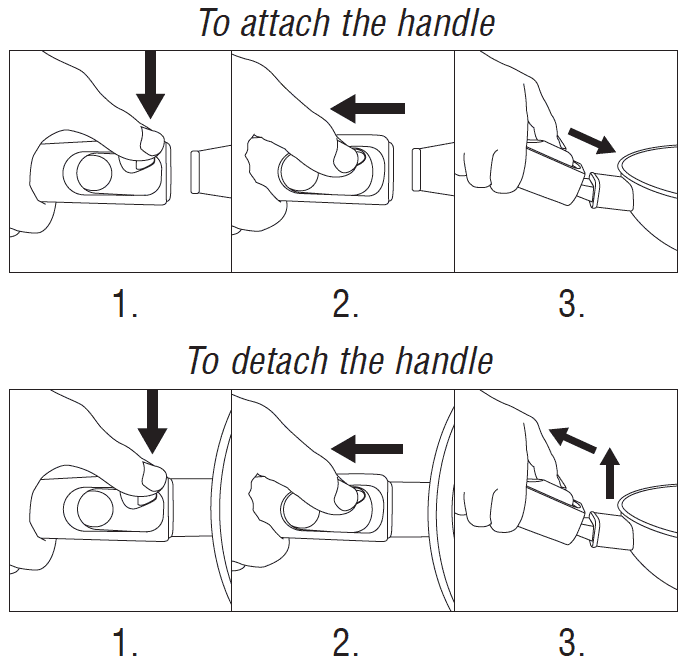 To attach the handle

1.

2.

3.

To detach the handle

1.

2.

3.